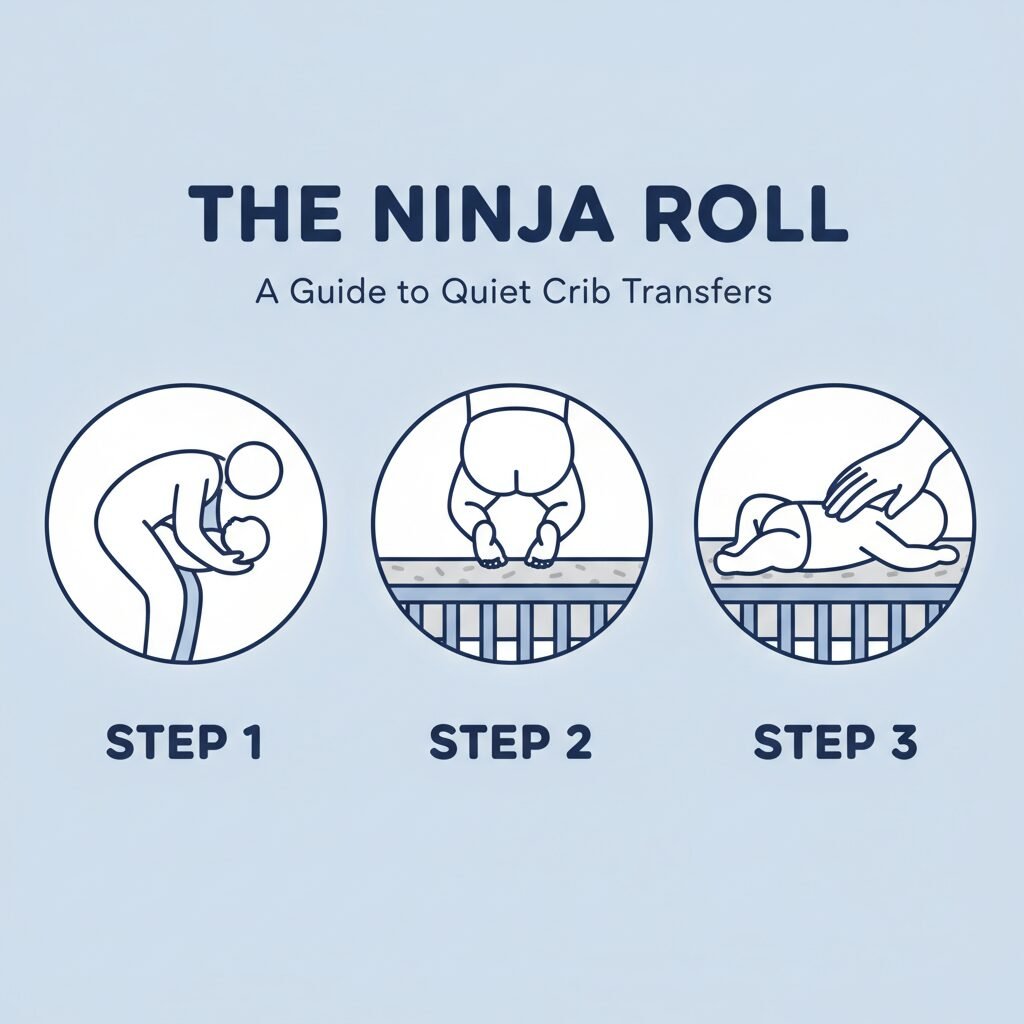 THE NINJA ROLL

A Guide to Quiet Crib Transfers

STEP 1

STEP 2

STEP 3