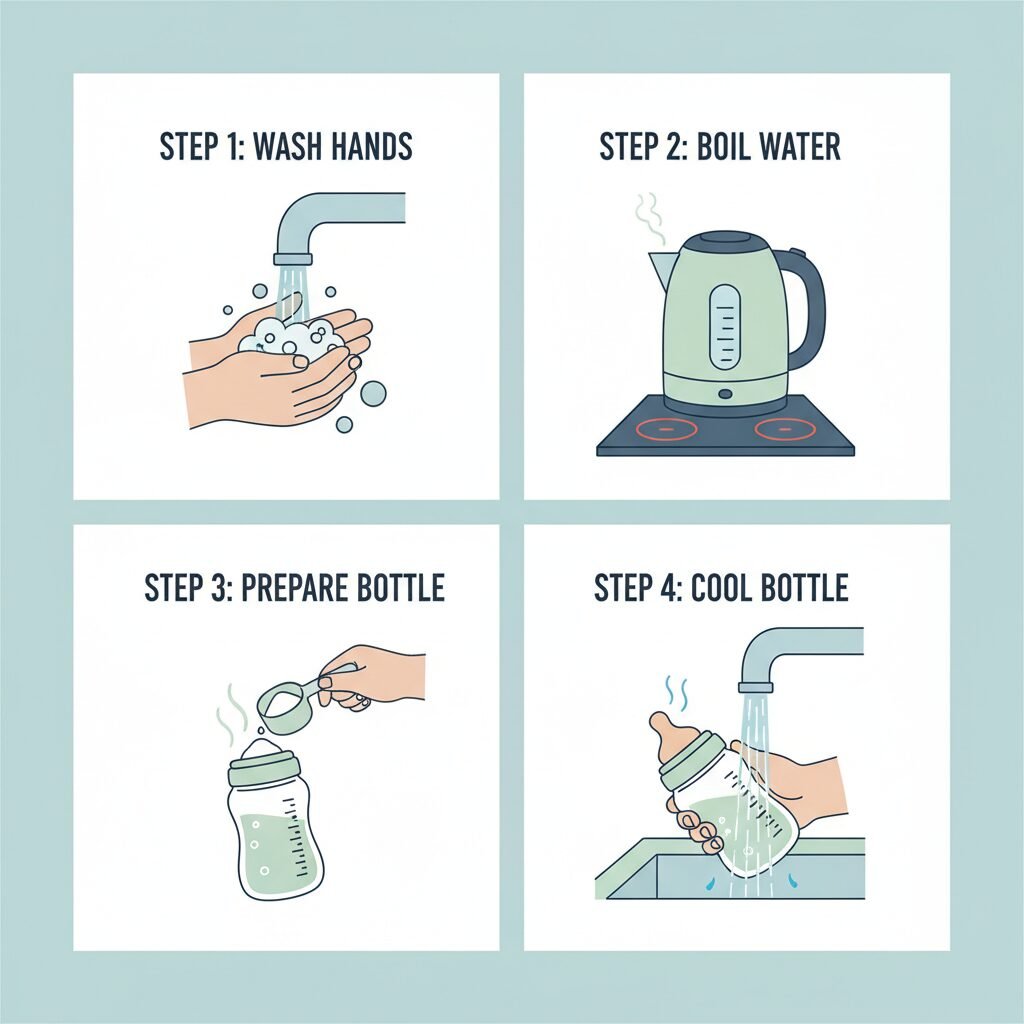 STEP 1: WASH HANDS

STEP 2: BOIL WATER

STEP 3: PREPARE BOTTLE

STEP 4: COOL BOTTLE