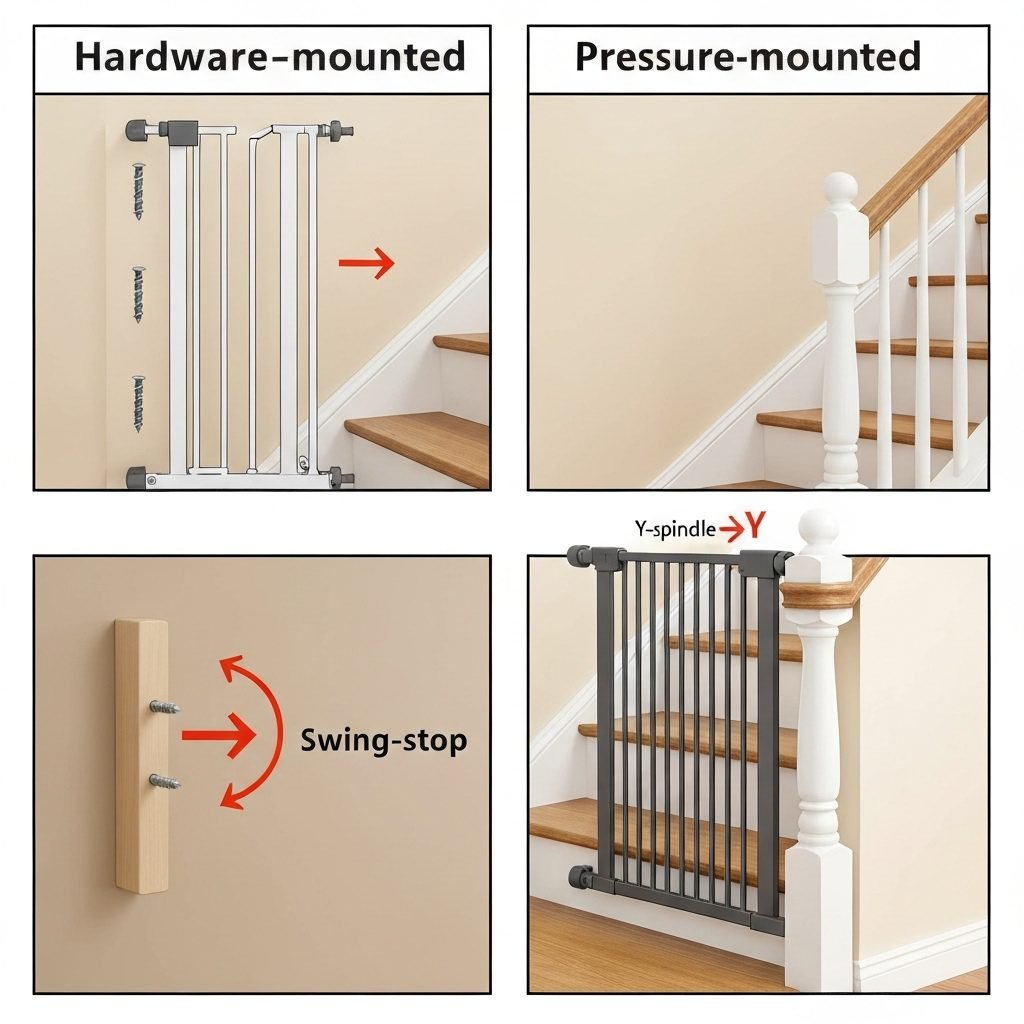 Hardware-mounted

Pressure-mounted

Y-spindle Y

Swing-stop