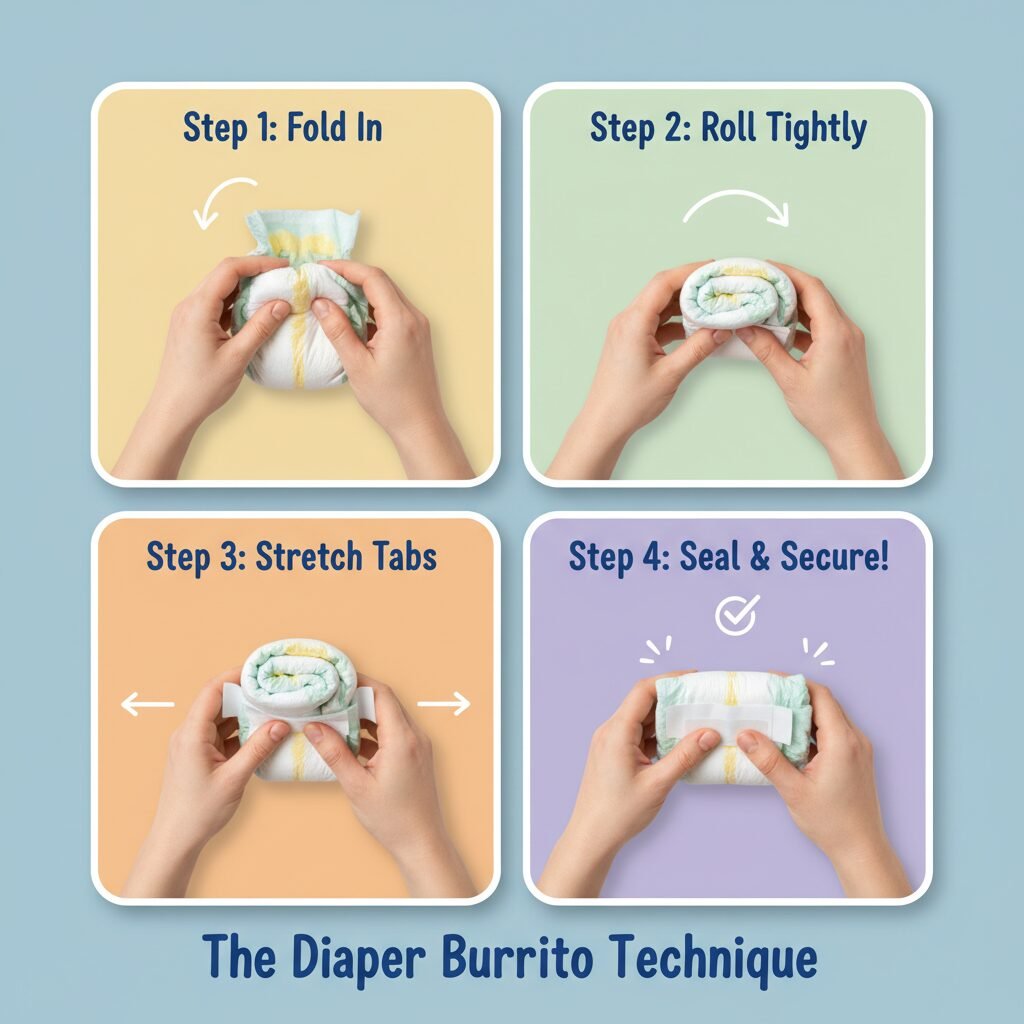 Step 1: Fold In

Step 2: Roll Tightly

Step 3: Stretch Tabs

Step 4: Seal & Secure!

The Diaper Burrito Technique